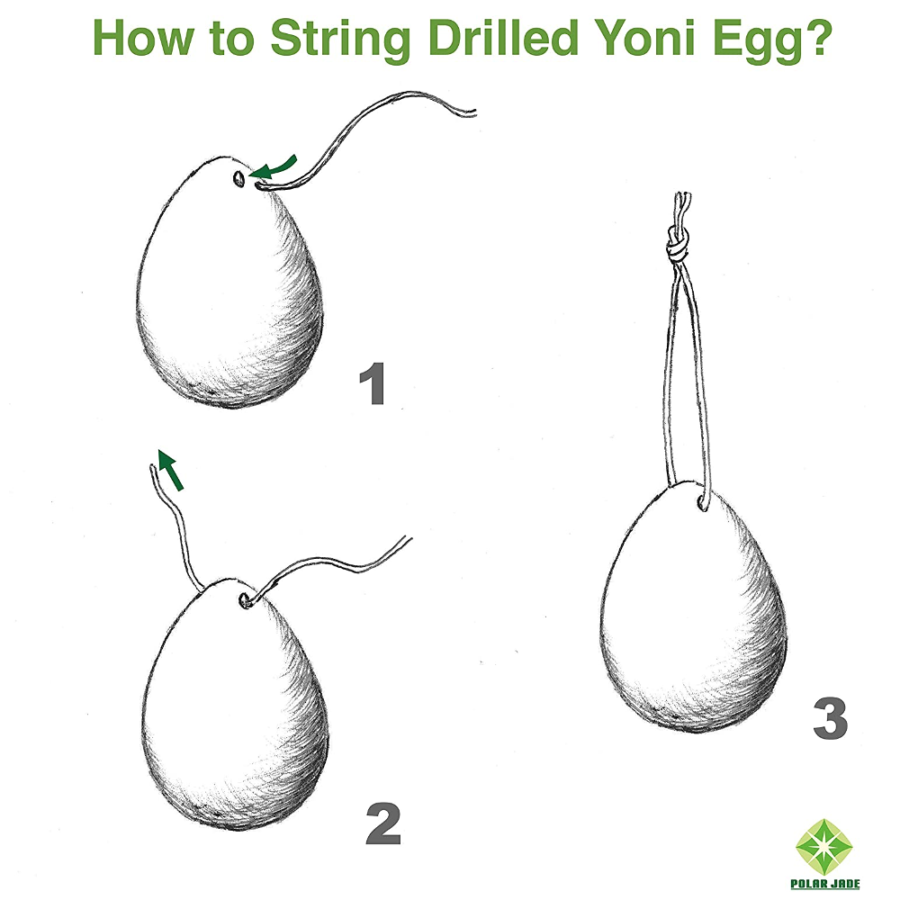 How to String Drilled Yoni Egg?

1

2

3

POLAR JADE