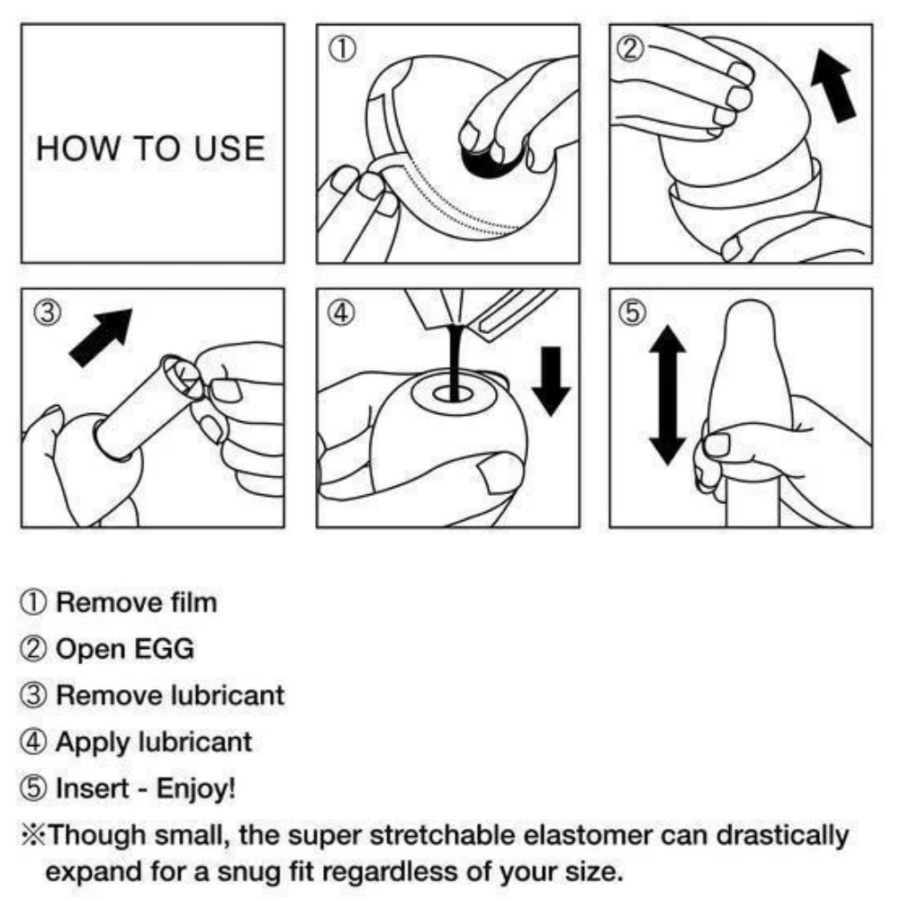 HOW TO USE

①

②

③

④

⑤

① Remove film
② Open EGG
③ Remove lubricant
④ Apply lubricant
⑤ Insert - Enjoy!
※Though small, the super stretchable elastomer can drastically expand for a snug fit regardless of your size.